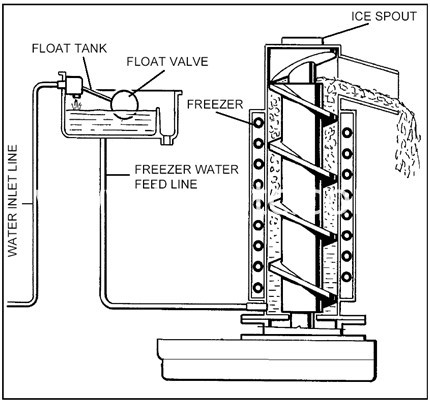 ICE SPOUT

FLOAT TANK

FLOAT VALVE

FREEZER

FREEZER WATER FEED LINE

WATER INLET LINE